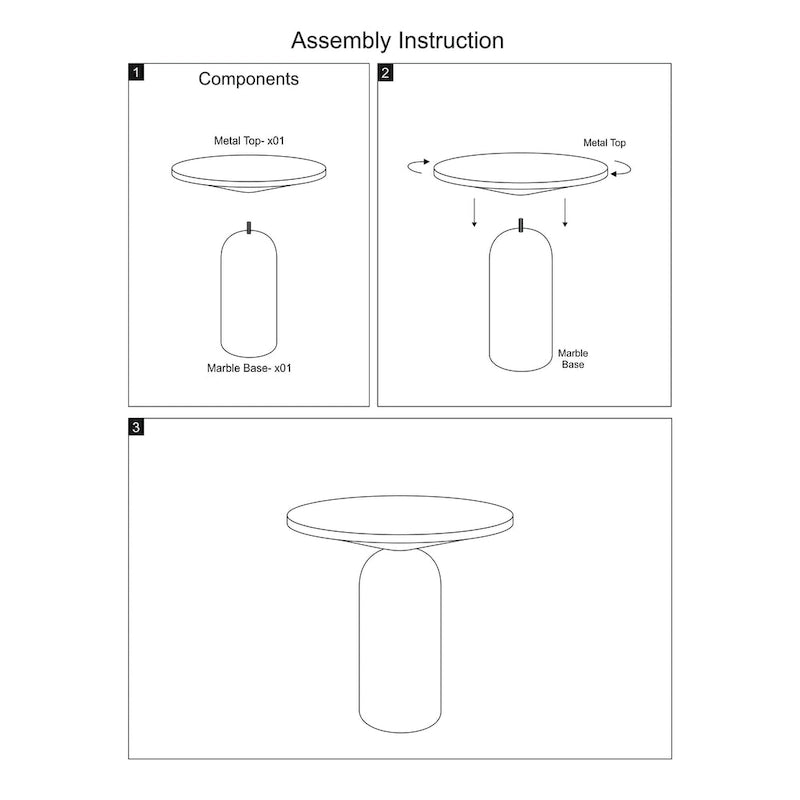 Assembly Instruction

1

Components

Metal Top- x01

Marble Base- x01

2

Metal Top

Marble Base

3